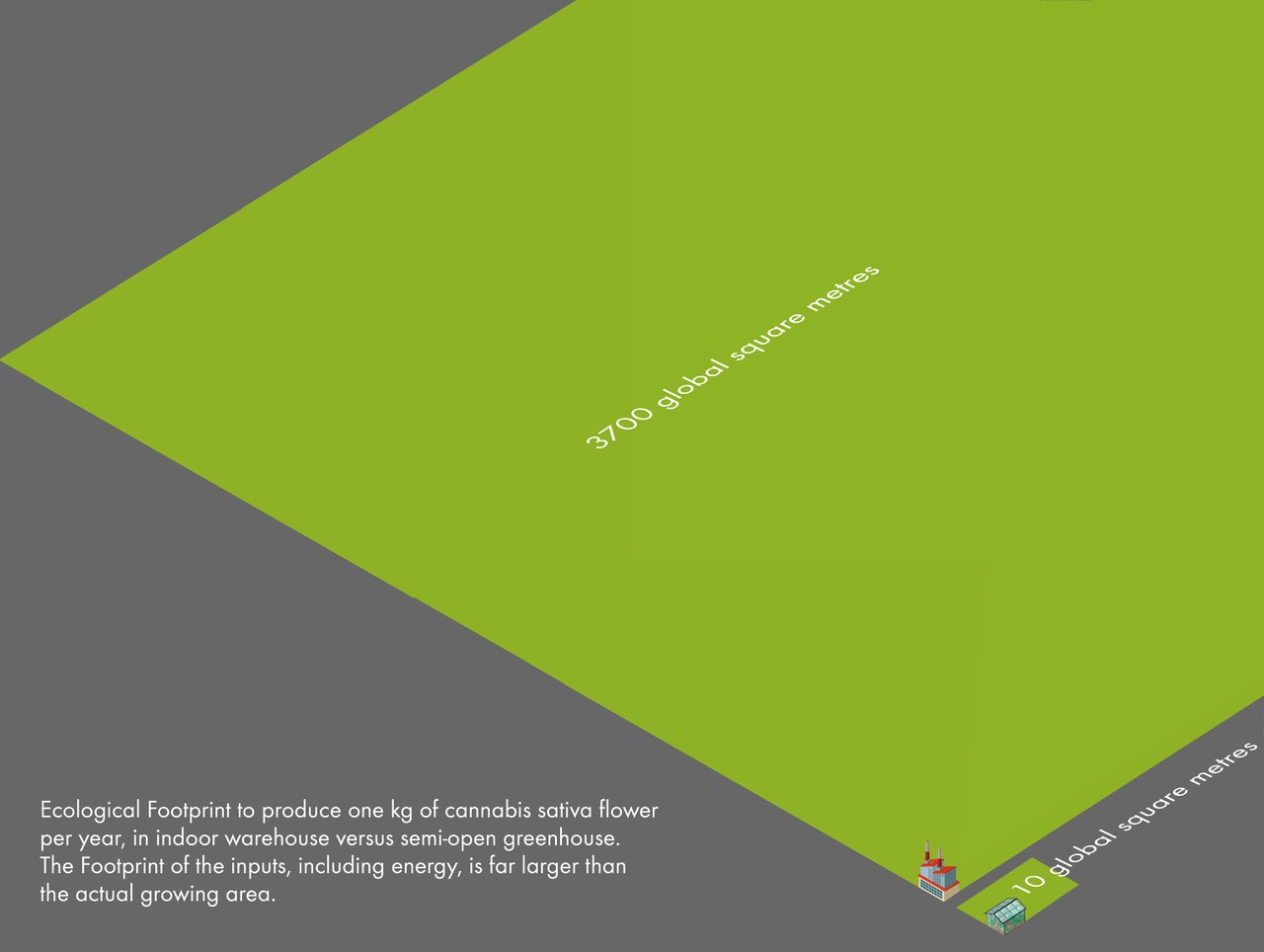 3700 global square metres

10 global square metres

Ecological Footprint to produce one kg of cannabis sativa flower per year, in indoor warehouse versus semi-open greenhouse. The Footprint of the inputs, including energy, is far larger than the actual growing area.