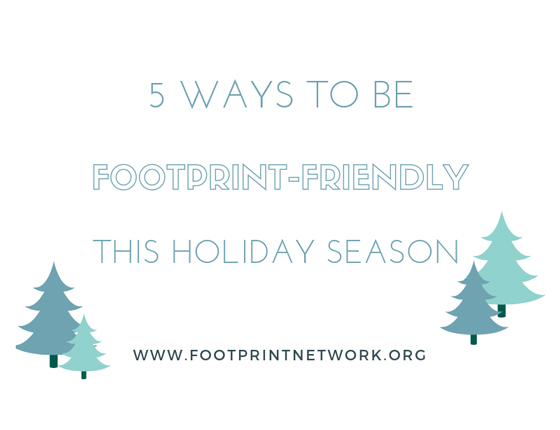 5 WAYS TO BE

FOOTPRINT-FRIENDLY

THIS HOLIDAY SEASON

WWW.FOOTPRINTNETWORK.ORG